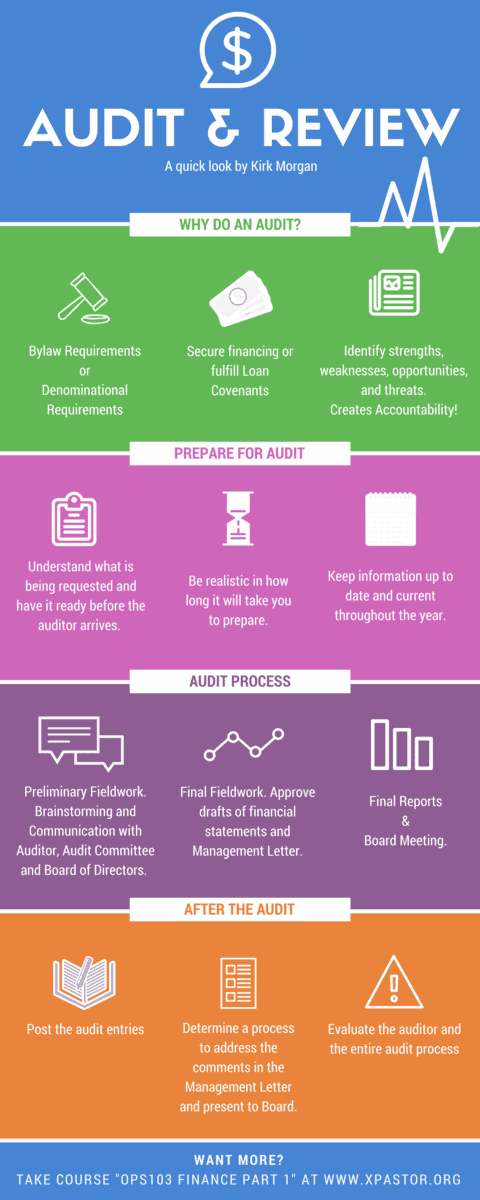 $

AUDIT & REVIEW

A quick look by Kirk Morgan

WHY DO AN AUDIT?

Bylaw Requirements or Denominational Requirements

Secure financing or fulfill Loan Covenants

Identify strengths, weaknesses, opportunities, and threats. Creates Accountability!

PREPARE FOR AUDIT

Understand what is being requested and have it ready before the auditor arrives.

Be realistic in how long it will take you to prepare.

Keep information up to date and current throughout the year.

AUDIT PROCESS

Preliminary Fieldwork. Brainstorming and Communication with Auditor, Audit Committee and Board of Directors.

Final Fieldwork. Approve drafts of financial statements and Management Letter.

Final Reports & Board Meeting.

AFTER THE AUDIT

Post the audit entries

Determine a process to address the comments in the Management Letter and present to Board.

Evaluate the auditor and the entire audit process

WANT MORE?

TAKE COURSE "OPS103 FINANCE PART 1" AT WWW.XPASTOR.ORG